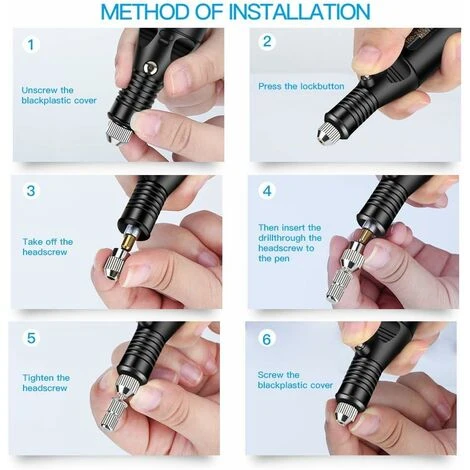 METHOD OF INSTALLATION

1

Unscrew the blackplastic cover

2

Press the lockbutton

3

Take off the headscrew

4

Then insert the drillthrough the headscrew to the pen

5

Tighten the headscrew

6

Screw the blackplastic cover